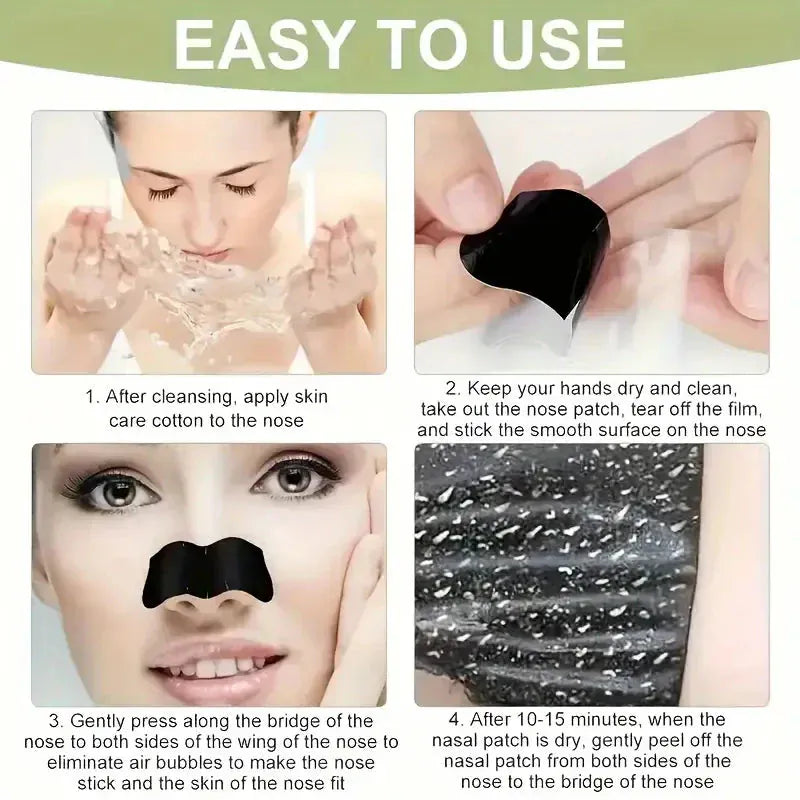 EASY TO USE

1. After cleansing, apply skin care cotton to the nose

2. Keep your hands dry and clean, take out the nose patch, tear off the film, and stick the smooth surface on the nose

3. Gently press along the bridge of the nose to both sides of the wing of the nose to eliminate air bubbles to make the nose stick and the skin of the nose fit

4. After 10-15 minutes, when the nasal patch is dry, gently peel off the nasal patch from both sides of the nose to the bridge of the nose