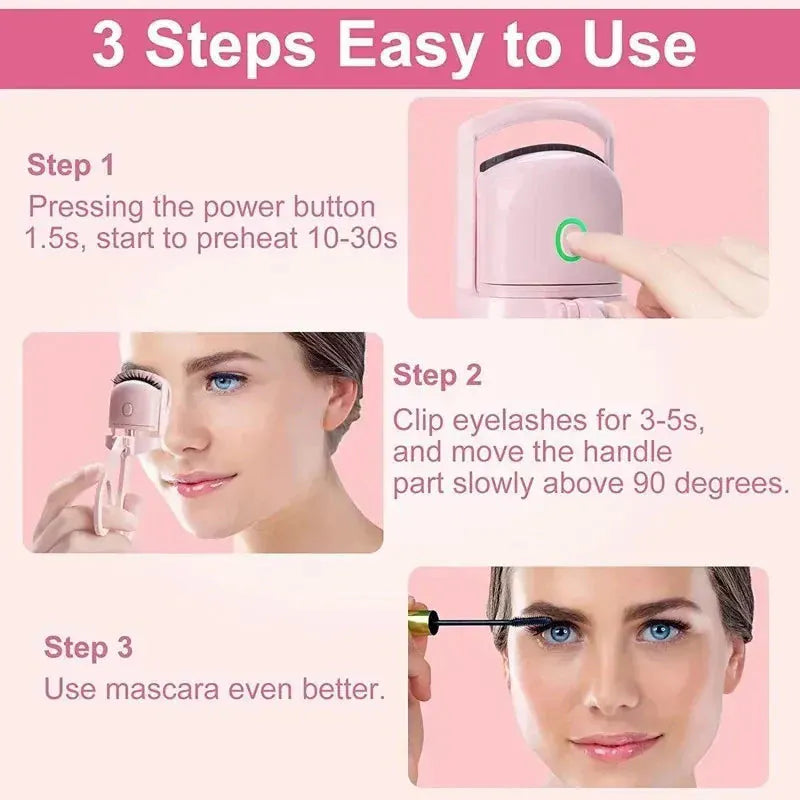 3 Steps Easy to Use

Step 1
Pressing the power button 1.5s, start to preheat 10-30s

Step 2
Clip eyelashes for 3-5s, and move the handle part slowly above 90 degrees.

Step 3
Use mascara even better.